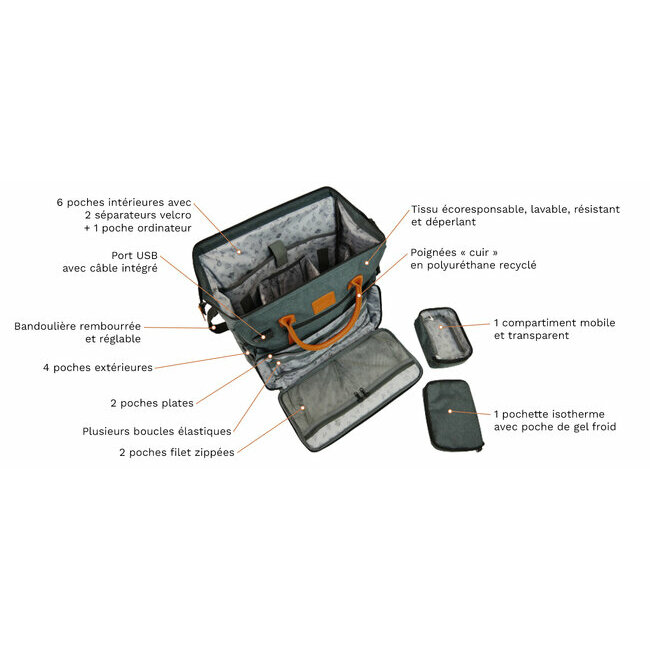 6 poches intérieures avec
2 séparateurs velcro
+ 1 poche ordinateur

Port USB
avec câble intégré

Bandoulière rembourrée
et réglable

4 poches extérieures

2 poches plates

Plusieurs boucles élastiques

2 poches filet zippées

Tissu écoresponsable, lavable, résistant
et déperlant

Poignées « cuir »
en polyuréthane recyclé

1 compartiment mobile
et transparent

1 pochette isotherme
avec poche de gel froid